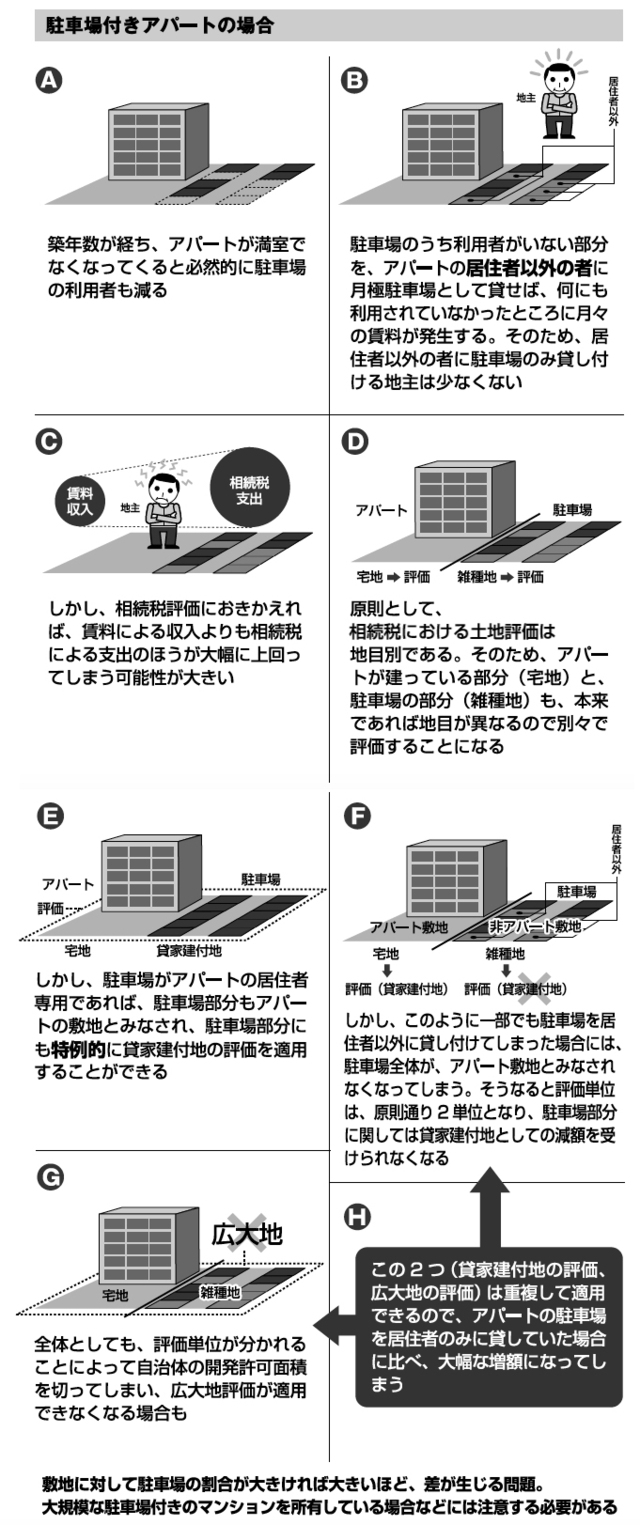 駐車場付きアパートの場合

A

築年数が経ち、アパートが満室でなくなってくると必然的に駐車場の利用者も減る

B

地主

居住者以外

駐車場のうち利用者がいない部分を、アパートの居住者以外の者に月極駐車場として貸せば、何にも利用されていなかったところに月々の賃料が発生する。そのため、居住者以外の者に駐車場のみ貸し付ける地主は少なくない

C

賃料収入

地主

相続税支出

しかし、相続税評価におきかえれば、賃料による収入よりも相続税による支出のほうが大幅に上回ってしまう可能性が大きい

D

アパート

駐車場

宅地 ➡ 評価

雑種地 ➡ 評価

原則として、相続税における土地評価は地目別である。そのため、アパートが建っている部分（宅地）と、駐車場の部分（雑種地）も、本来であれば地目が異なるので別々で評価することになる

E

アパート

駐車場

評価

宅地

貸家建付地

しかし、駐車場がアパートの居住者専用であれば、駐車場部分もアパートの敷地とみなされ、駐車場部分にも特例的に貸家建付地の評価を適用することができる

F

居住者以外

駐車場

アパート敷地

非アパート敷地

宅地

雑種地

評価（貸家建付地）

評価（貸家建付地）

しかし、このように一部でも駐車場を居住者以外に貸し付けてしまった場合には、駐車場全体が、アパート敷地とみなされなくなってしまう。そうなると評価単位は、原則通り２単位となり、駐車場部分に関しては貸家建付地としての減額を受けられなくなる

G

広大地

宅地

雑種地

全体としても、評価単位が分かれることによって自治体の開発許可面積を切ってしまい、広大地評価が適用できなくなる場合も

H

この２つ（貸家建付地の評価、広大地の評価）は重複して適用できるので、アパートの駐車場を居住者のみに貸していた場合に比べ、大幅な増額になってしまう

敷地に対して駐車場の割合が大きければ大きいほど、差が生じる問題。
大規模な駐車場付きのマンションを所有している場合などには注意する必要がある