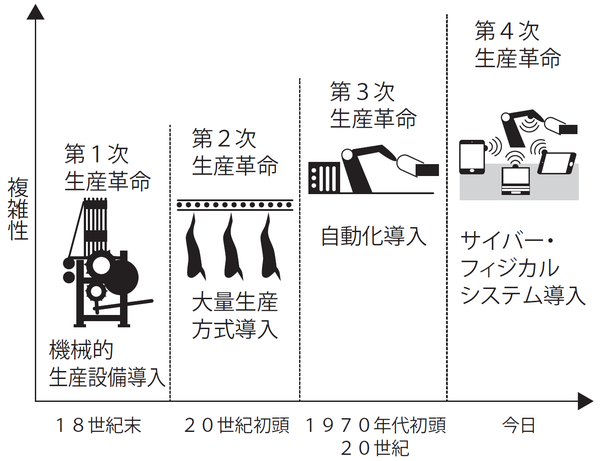 複雑性

第１次
生産革命

機械的
生産設備導入

第２次
生産革命

大量生産
方式導入

第３次
生産革命

自動化導入

第４次
生産革命

サイバー・
フィジカル
システム導入

１８世紀末

２０世紀初頭

１９７０年代初頭
２０世紀

今日