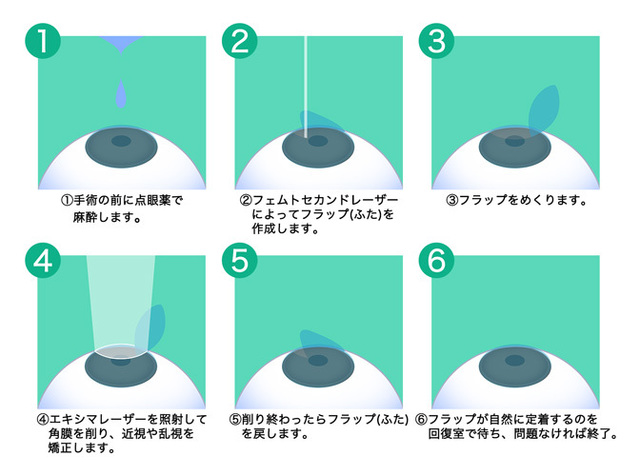 1

①手術の前に点眼薬で麻酔します。

2

②フェムトセカンドレーザーによってフラップ(ふた)を作成します。

3

③フラップをめくります。

4

④エキシマレーザーを照射して角膜を削り、近視や乱視を矯正します。

5

⑤削り終わったらフラップ(ふた)を戻します。

6

⑥フラップが自然に定着するのを回復室で待ち、問題なければ終了。