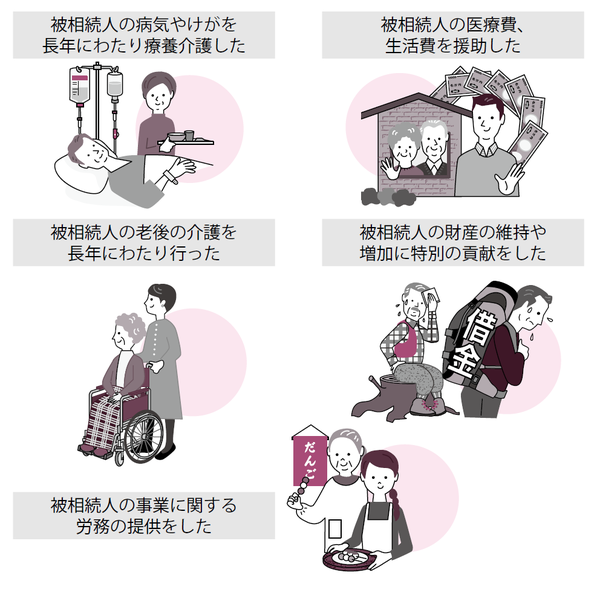 被相続人の病気やけがを
長年にわたり療養介護した

被相続人の医療費、
生活費を援助した

被相続人の老後の介護を
長年にわたり行った

被相続人の財産の維持や
増加に特別の貢献をした

借金

だんご

被相続人の事業に関する
労務の提供をした