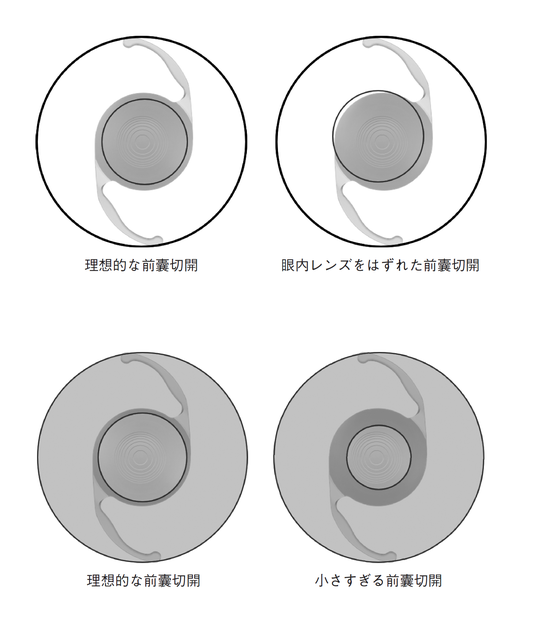 理想的な前嚢切開

眼内レンズをはずれた前嚢切開

理想的な前嚢切開

小さすぎる前嚢切開