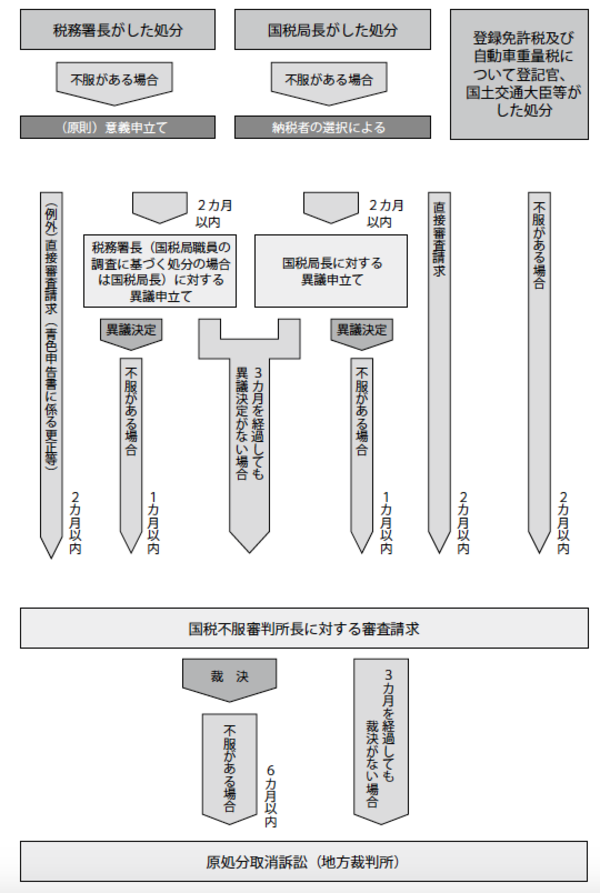 税務署長がした処分

不服がある場合

（原則）意義申立て

国税局長がした処分

不服がある場合

納税者の選択による

登録免許税及び自動車重量税について登記官、国土交通大臣等がした処分

（例外）直接審査請求（青色申告書に係る更正等）

2カ月以内

2カ月以内

税務署長（国税局職員の調査に基づく処分の場合は国税局長）に対する異議申立て

異議決定

不服がある場合

1カ月以内

3カ月を経過しても異議決定がない場合

2カ月以内

国税局長に対する異議申立て

異議決定

不服がある場合

1カ月以内

直接審査請求

2カ月以内

不服がある場合

2カ月以内

国税不服審判所長に対する審査請求

裁　決

不服がある場合

6カ月以内

3カ月を経過しても裁決がない場合

原処分取消訴訟（地方裁判所）