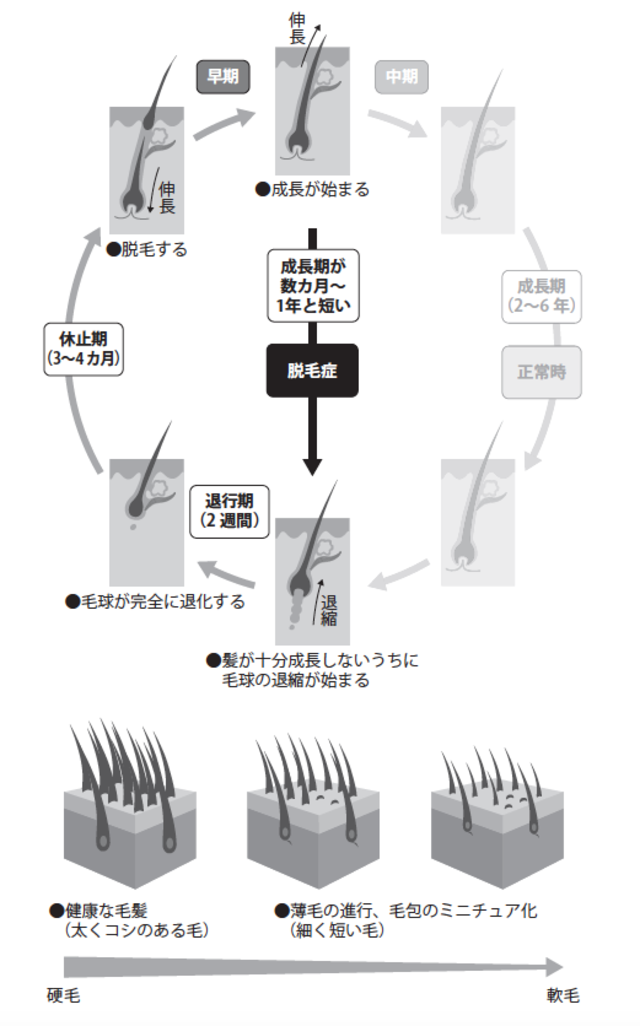 伸長

早期

中期

伸長

●成長が始まる

●脱毛する

成長期が数カ月〜1年と短い

成長期（2〜6年）

休止期（3〜4カ月）

脱毛症

正常時

退行期（2週間）

●毛球が完全に退化する

退縮

●髪が十分成長しないうちに毛球の退縮が始まる

●健康な毛髪（太くコシのある毛）

●薄毛の進行、毛包のミニチュア化（細く短い毛）

硬毛

軟毛